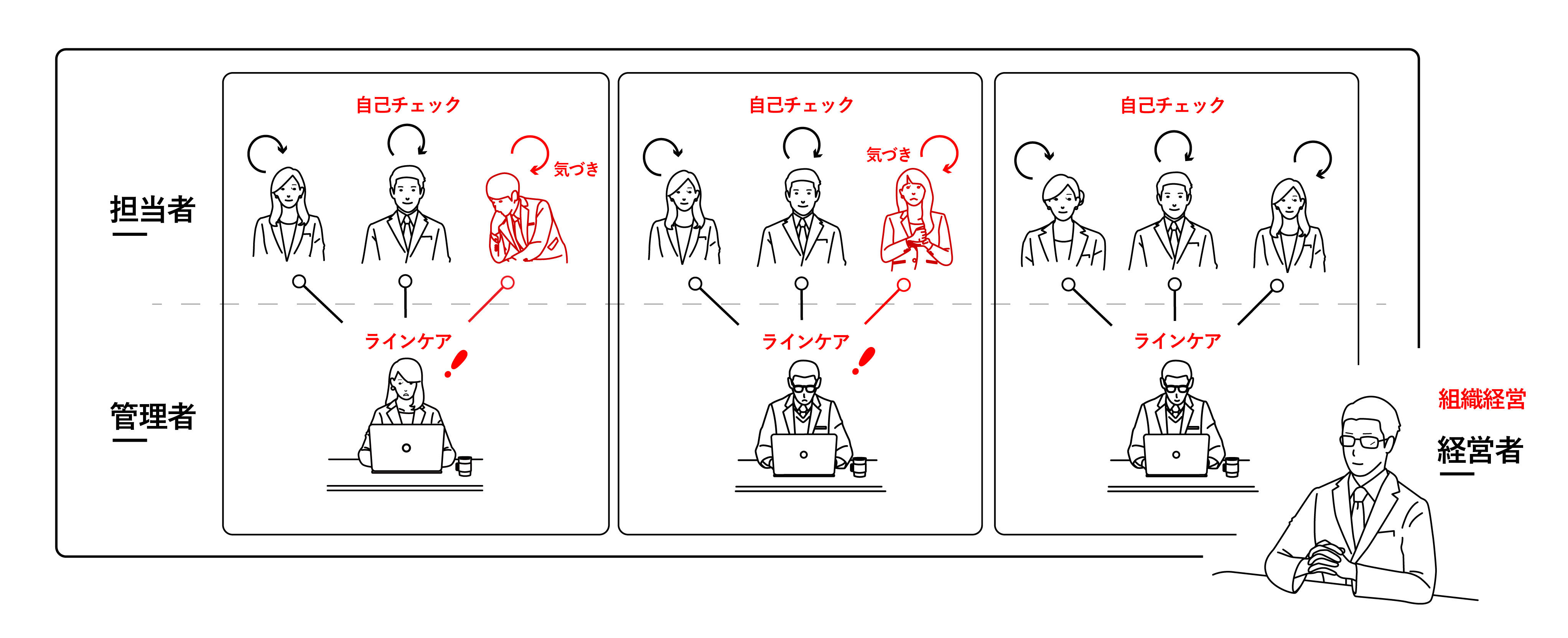 担当者

管理者

自己チェック

気づき

ラインケア

自己チェック

気づき

ラインケア

自己チェック

ラインケア

組織経営

経営者